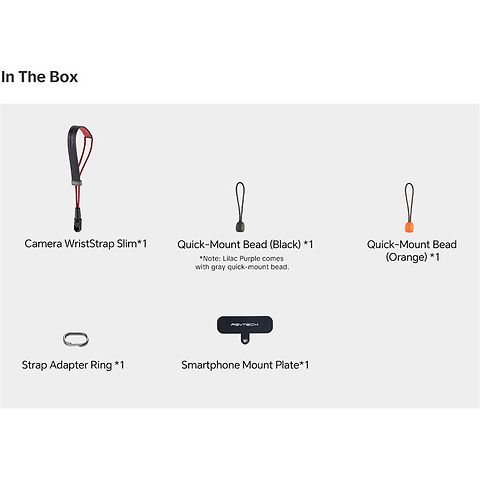 In The Box

Camera WristStrap Slim*1

Quick-Mount Bead (Black) *1

*Note: Lilac Purple comes with gray quick-mount bead.

Quick-Mount Bead (Orange) *1

Strap Adapter Ring *1

PGYTECH

Smartphone Mount Plate*1