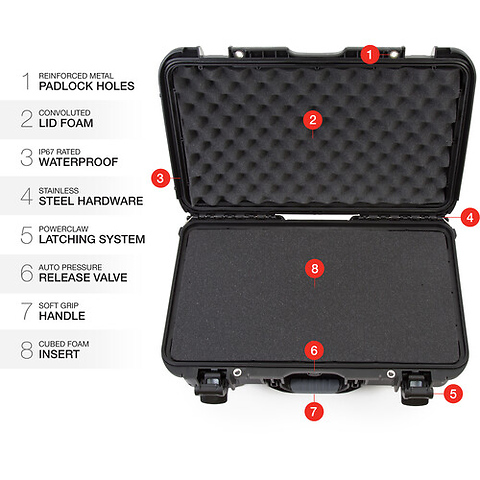 1 REINFORCED METAL PADLOCK HOLES

2 CONVOLUTED LID FOAM

3 IP67 RATED WATERPROOF

4 STAINLESS STEEL HARDWARE

5 POWERCLAW LATCHING SYSTEM

6 AUTO PRESSURE RELEASE VALVE

7 SOFT GRIP HANDLE

8 CUBED FOAM INSERT

1

2

3

4

8

6

5

7